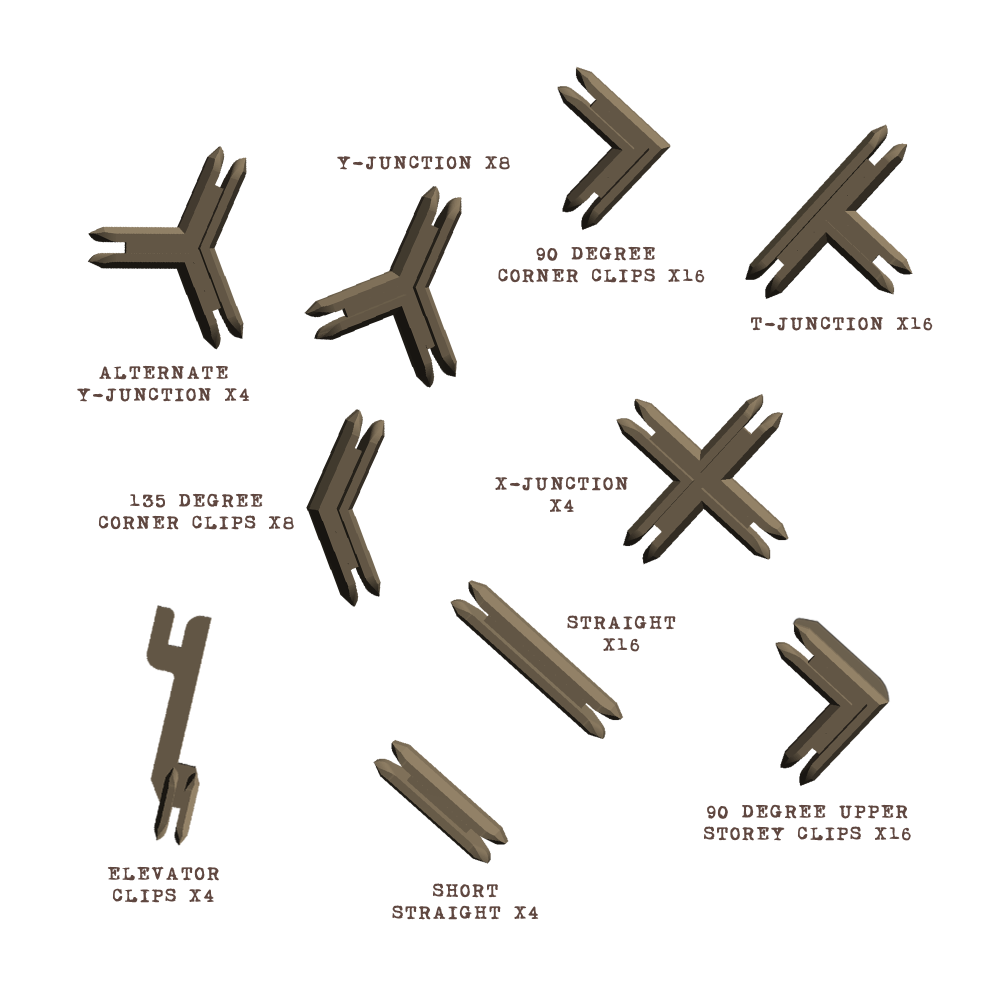 Y-JUNCTION X8

90 DEGREE CORNER CLIPS X16

T-JUNCTION X16

ALTERNATE Y-JUNCTION X4

135 DEGREE CORNER CLIPS X8

X-JUNCTION X4

STRAIGHT X16

90 DEGREE UPPER STOREY CLIPS X16

ELEVATOR CLIPS X4

SHORT STRAIGHT X4