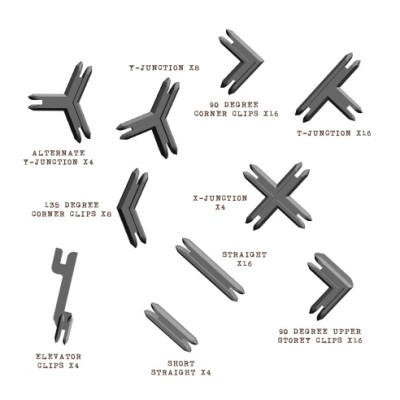 Y-JUNCTION X8

90 DEGREE CORNER CLIPS X16

T-JUNCTION X16

ALTERNATE Y-JUNCTION X4

135 DEGREE CORNER CLIPS X8

X-JUNCTION X4

STRAIGHT X16

90 DEGREE UPPER STOREY CLIPS X16

ELEVATOR CLIPS X4

SHORT STRAIGHT X4